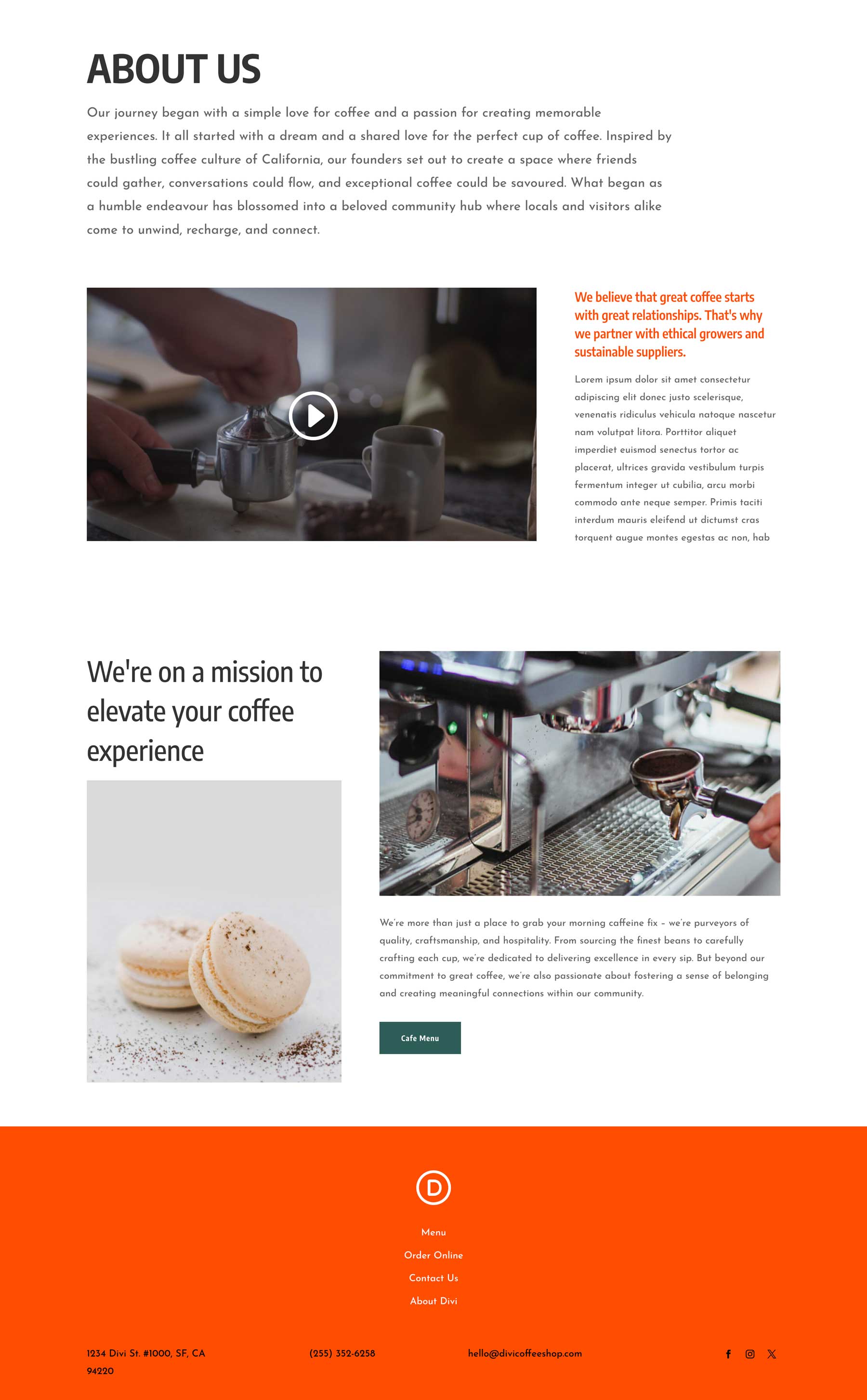 ABOUT US

Our journey began with a simple love for coffee and a passion for creating memorable experiences. It all started with a dream and a shared love for the perfect cup of coffee. Inspired by the bustling coffee culture of California, our founders set out to create a space where friends could gather, conversations could flow, and exceptional coffee could be savoured. What began as a humble endeavour has blossomed into a beloved community hub where locals and visitors alike come to unwind, recharge, and connect.

We believe that great coffee starts with great relationships. That's why we partner with ethical growers and sustainable suppliers.

Lorem ipsum dolor sit amet consectetur adipiscing elit donec justo scelerisque, venenatis ridiculus vehicula natoque nascetur nam volutpat litora. Porttitor aliquet imperdiet euismod senectus tortor ac placerat, ultrices gravida vestibulum turpis fermentum integer ut cubilia, arcu morbi commodo ante neque semper. Primis taciti interdum mauris eleifend ut dictumst cras torquent augue montes egestas ac non, hab

We're on a mission to elevate your coffee experience

We're more than just a place to grab your morning caffeine fix – we're purveyors of quality, craftsmanship, and hospitality. From sourcing the finest beans to carefully crafting each cup, we're dedicated to delivering excellence in every sip. But beyond our commitment to great coffee, we're also passionate about fostering a sense of belonging and creating meaningful connections within our community.

Cafe Menu

D

Menu
Order Online
Contact Us
About Divi

1234 Divi St. #1000, SF, CA 94220

(255) 352-6258

hello@divicoffeeshop.com