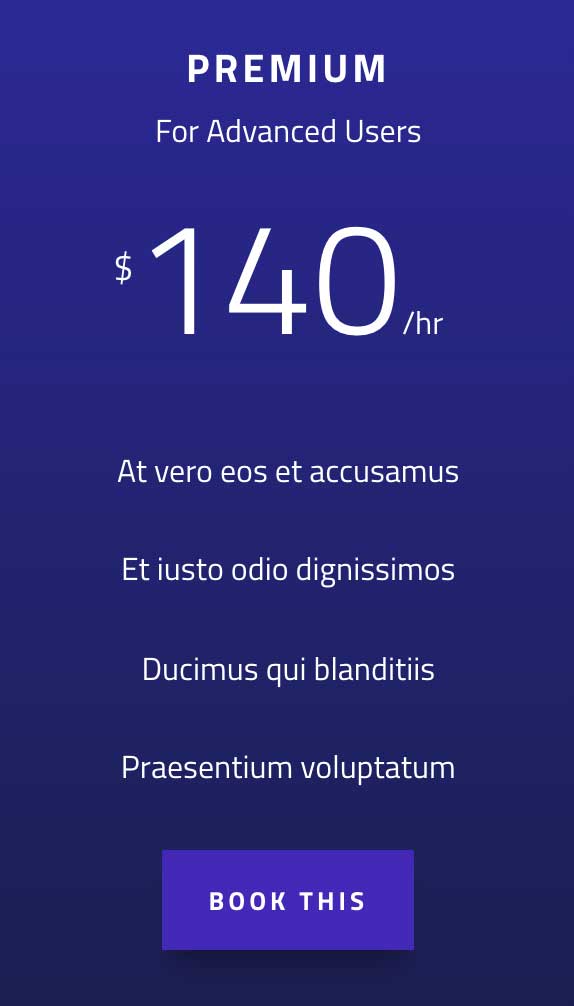 PREMIUM

For Advanced Users

$ 140 /hr

At vero eos et accusamus

Et iusto odio dignissimos

Ducimus qui blanditiis

Praesentium voluptatum

BOOK THIS