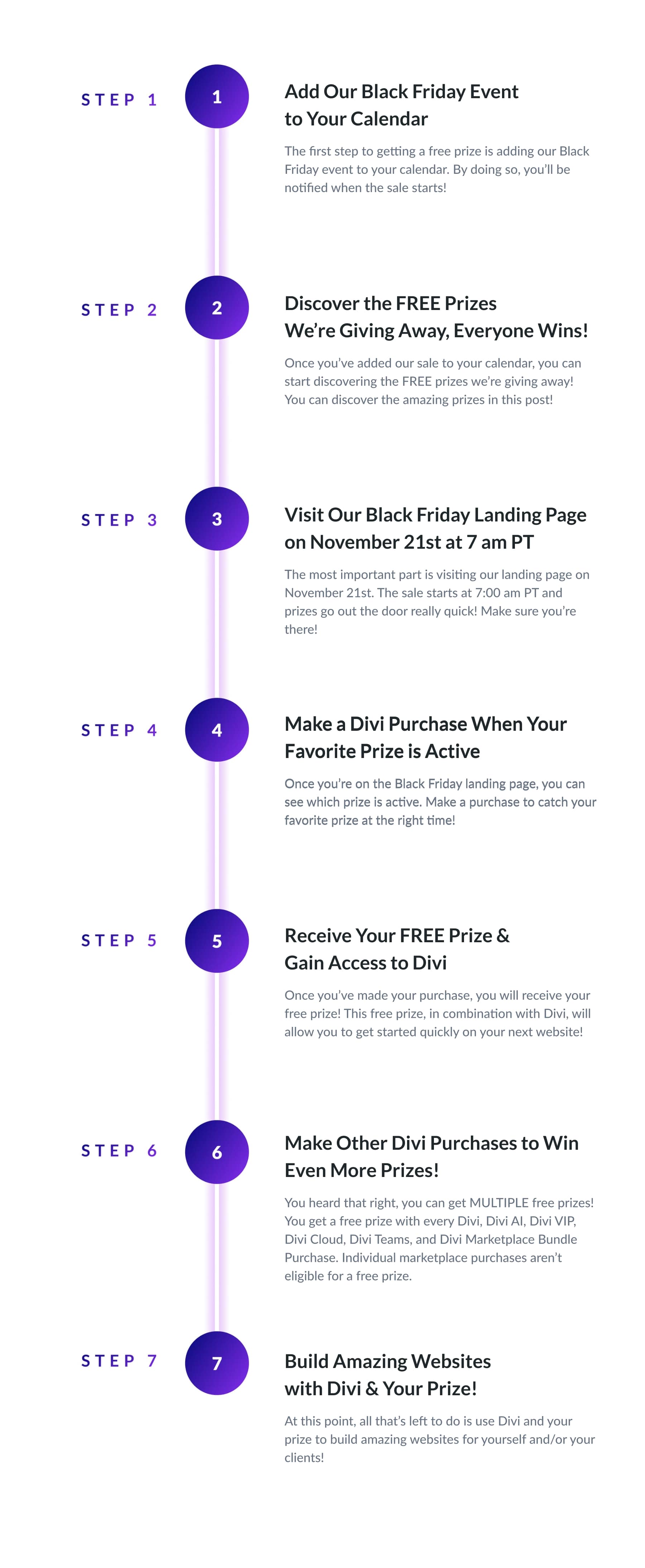 STEP 1

1

Add Our Black Friday Event to Your Calendar

The first step to getting a free prize is adding our Black Friday event to your calendar. By doing so, you'll be notified when the sale starts!

STEP 2

2

Discover the FREE Prizes We're Giving Away, Everyone Wins!

Once you've added our sale to your calendar, you can start discovering the FREE prizes we're giving away! You can discover the amazing prizes in this post!

STEP 3

3

Visit Our Black Friday Landing Page on November 21st at 7 am PT

The most important part is visiting our landing page on November 21st. The sale starts at 7:00 am PT and prizes go out the door really quick! Make sure you're there!

STEP 4

4

Make a Divi Purchase When Your Favorite Prize is Active

Once you're on the Black Friday landing page, you can see which prize is active. Make a purchase to catch your favorite prize at the right time!

STEP 5

5

Receive Your FREE Prize & Gain Access to Divi

Once you've made your purchase, you will receive your free prize! This free prize, in combination with Divi, will allow you to get started quickly on your next website!

STEP 6

6

Make Other Divi Purchases to Win Even More Prizes!

You heard that right, you can get MULTIPLE free prizes! You get a free prize with every Divi, Divi AI, Divi VIP, Divi Cloud, Divi Teams, and Divi Marketplace Bundle Purchase. Individual marketplace purchases aren't eligible for a free prize.

STEP 7

7

Build Amazing Websites with Divi & Your Prize!

At this point, all that's left to do is use Divi and your prize to build amazing websites for yourself and/or your clients!