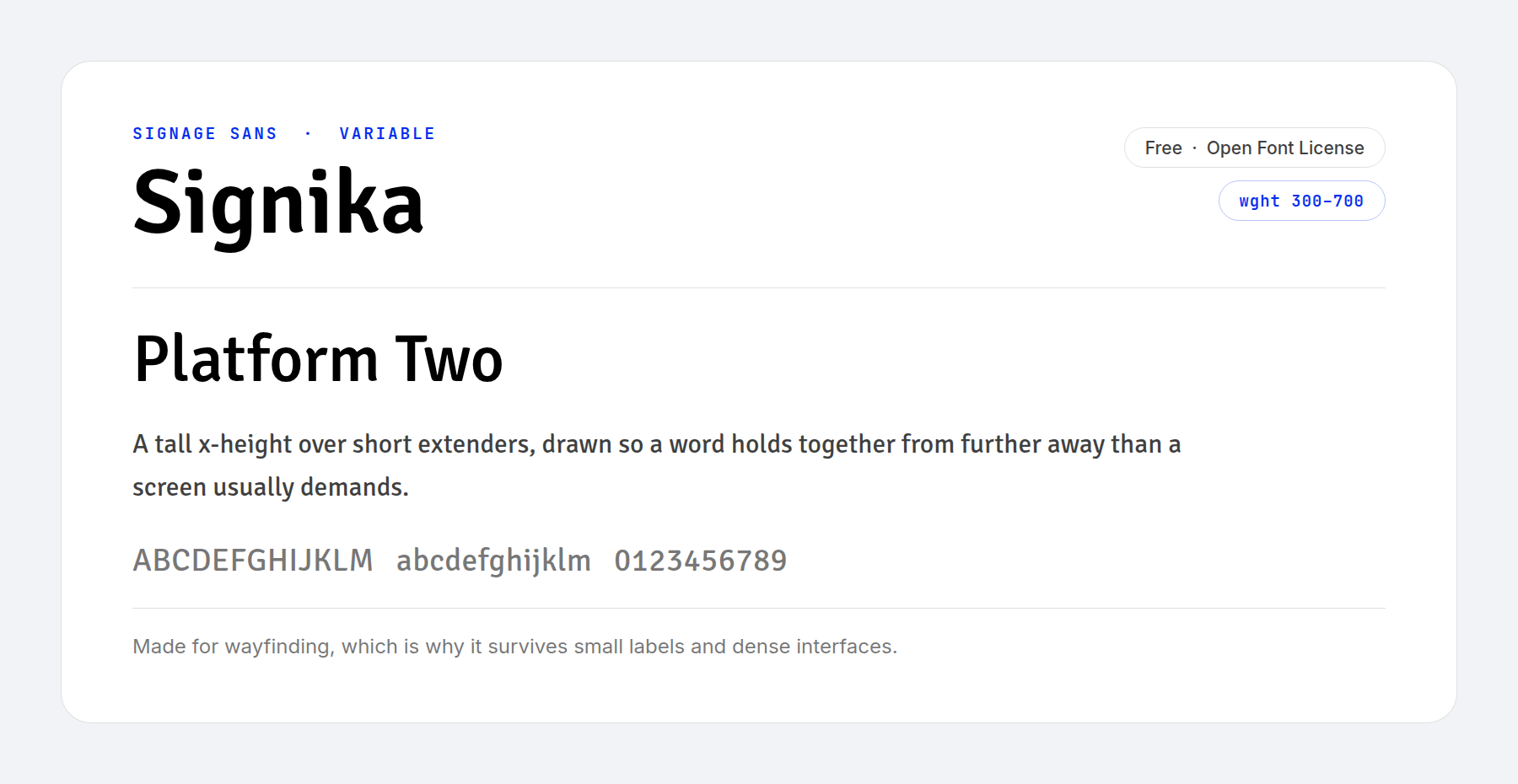 SIGNAGE SANS · VARIABLE

Signika

Free · Open Font License

wght 300–700

Platform Two

A tall x-height over short extenders, drawn so a word holds together from further away than a screen usually demands.

ABCDEFGHIJKLM abcdefghijklm 0123456789

Made for wayfinding, which is why it survives small labels and dense interfaces.