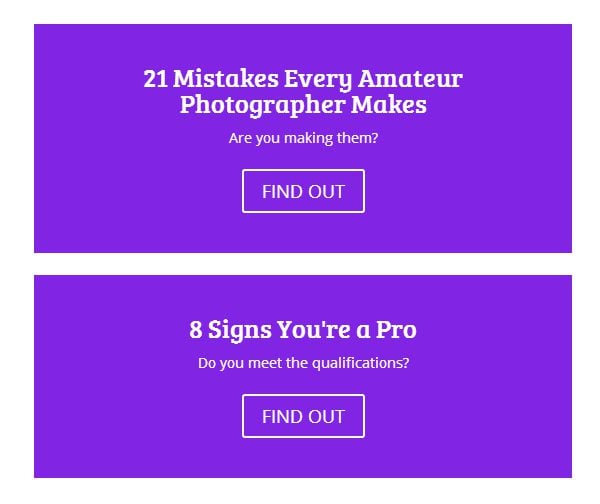 21 Mistakes Every Amateur Photographer Makes

Are you making them?

FIND OUT

8 Signs You're a Pro

Do you meet the qualifications?

FIND OUT